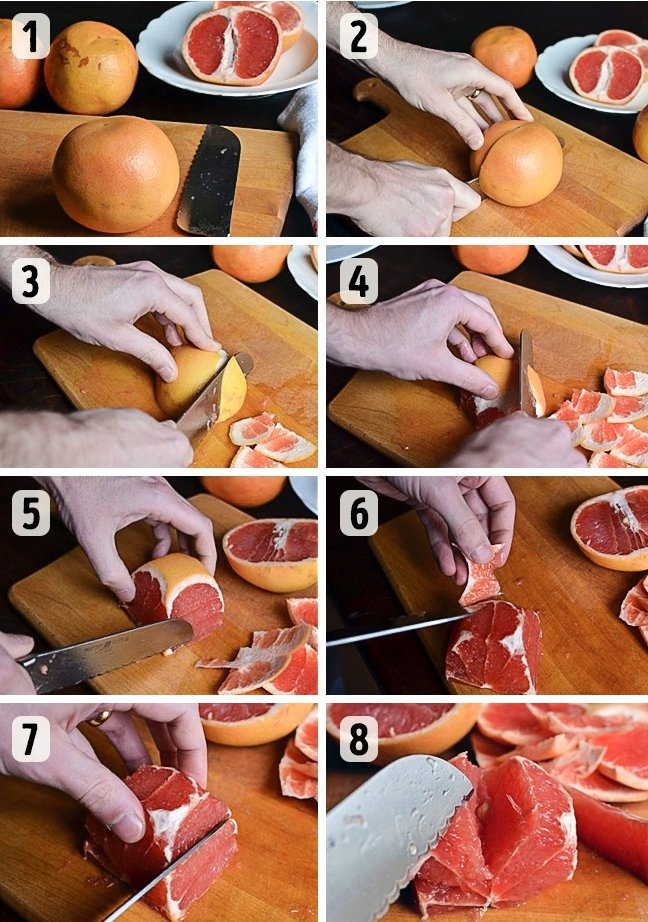 1
2
3
4
5
6
7
8